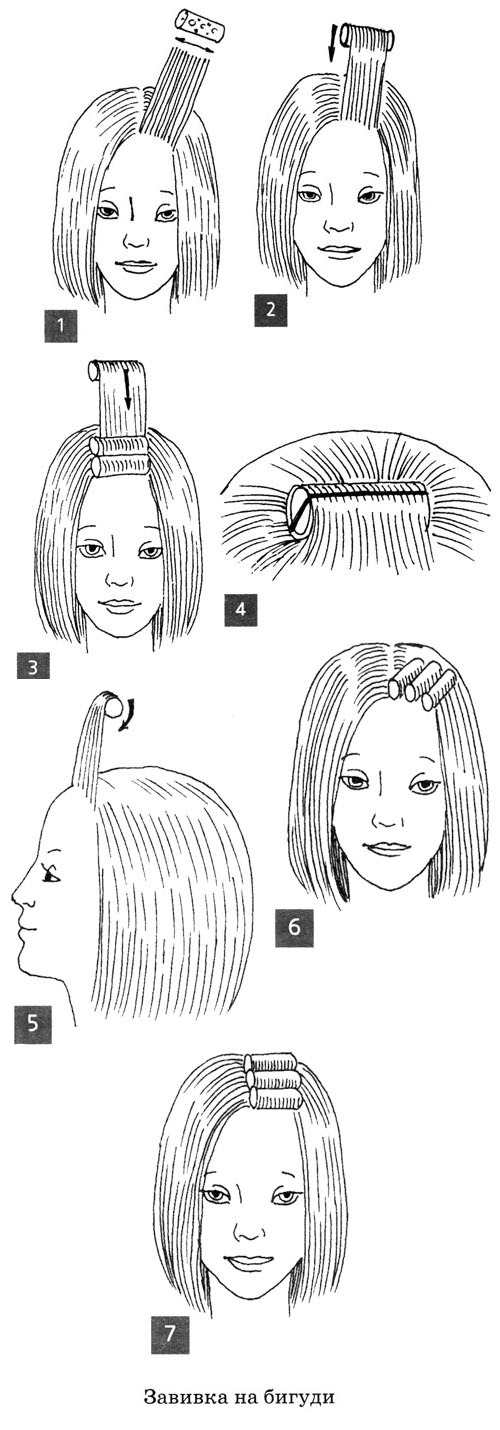 1

2

3

4

5

6

7

Завивка на бигуди