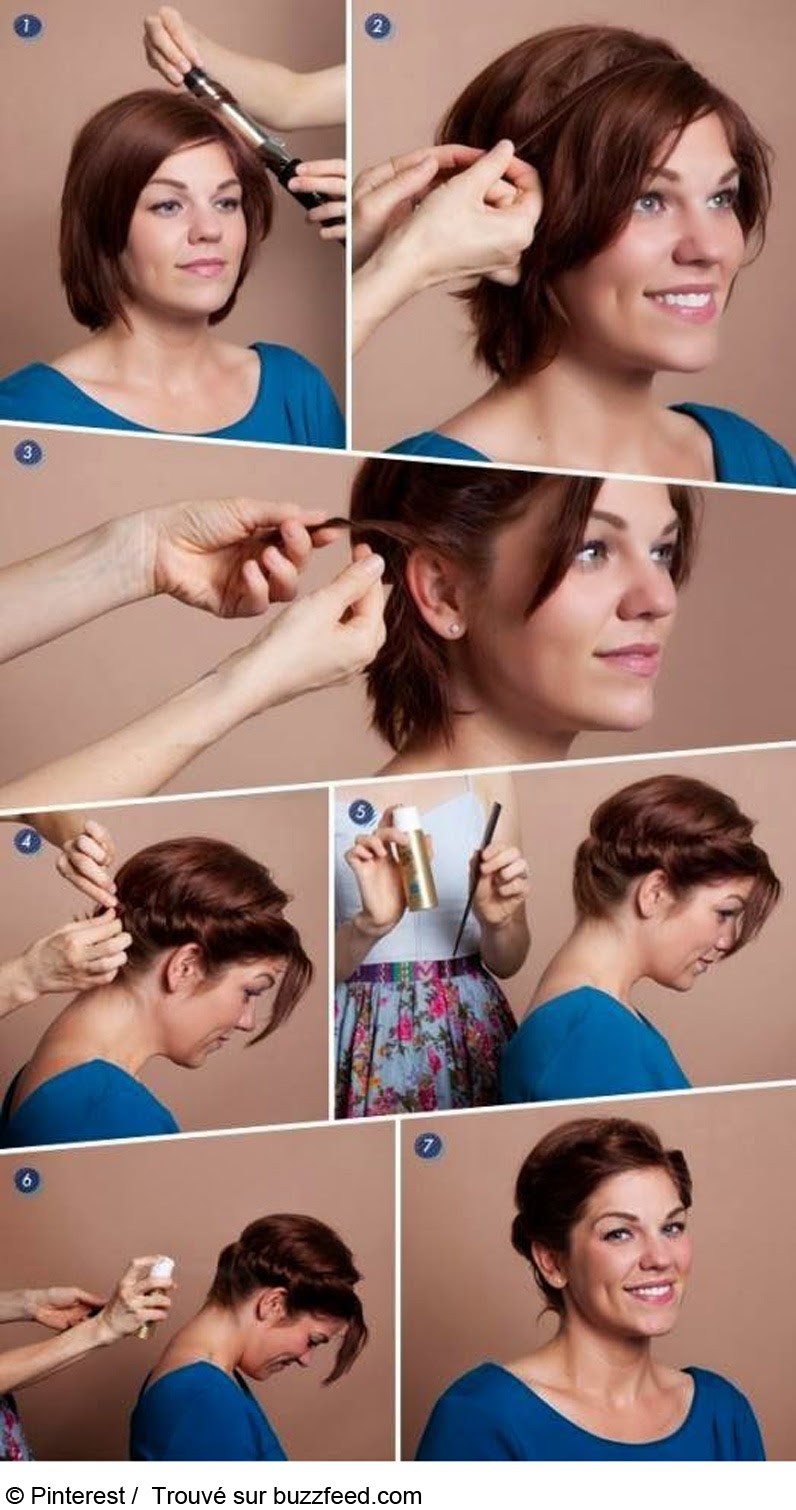 1

2

3

4

5

6

7

© Pinterest / Trouvé sur buzzfeed.com